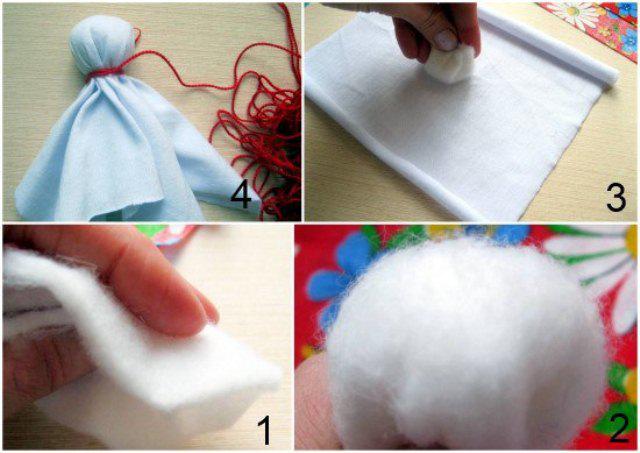 4

3

1

2